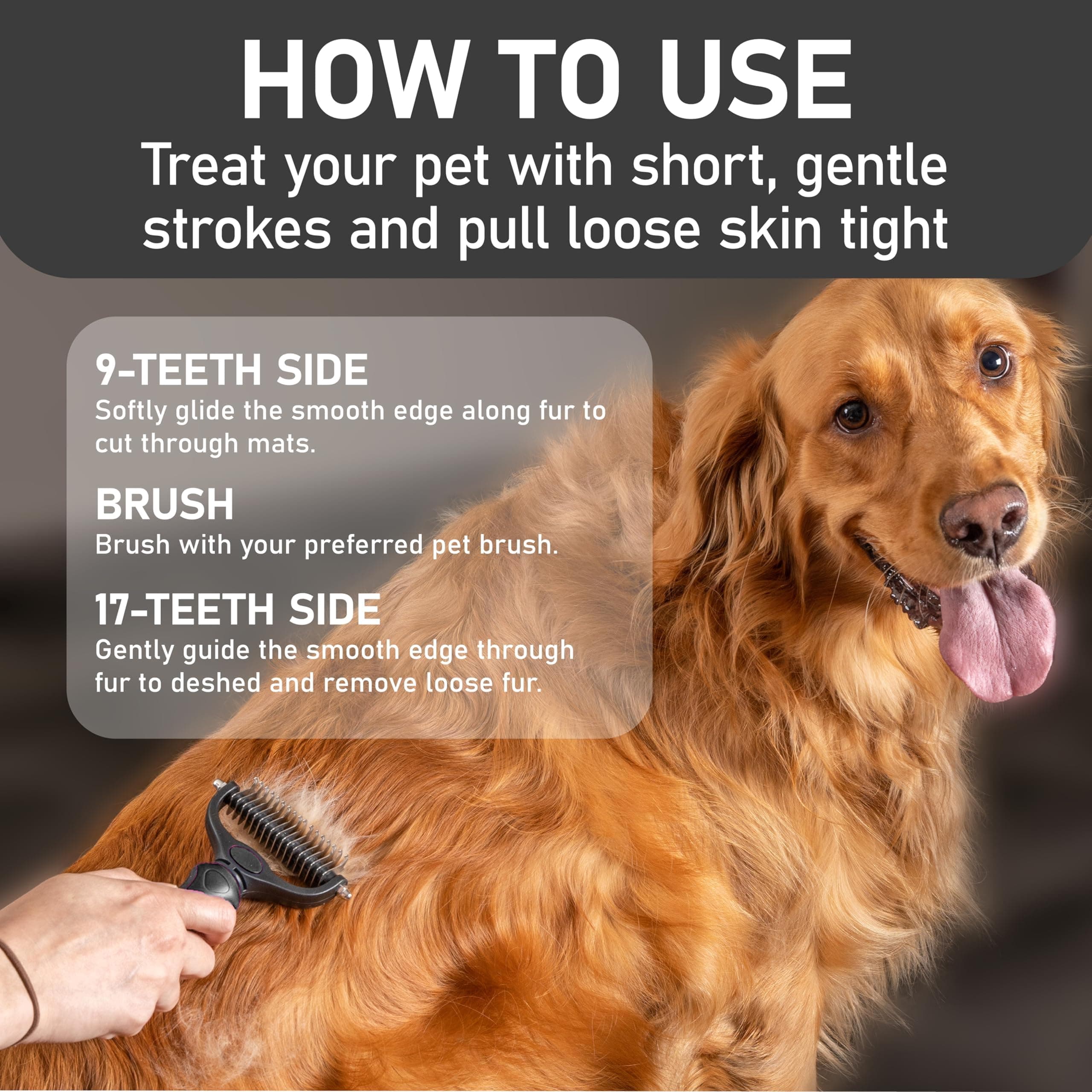 HOW TO USE
Treat your pet with short, gentle strokes and pull loose skin tight

9-TEETH SIDE
Softly glide the smooth edge along fur to cut through mats.

BRUSH
Brush with your preferred pet brush.

17-TEETH SIDE
Gently guide the smooth edge through fur to deshed and remove loose fur.