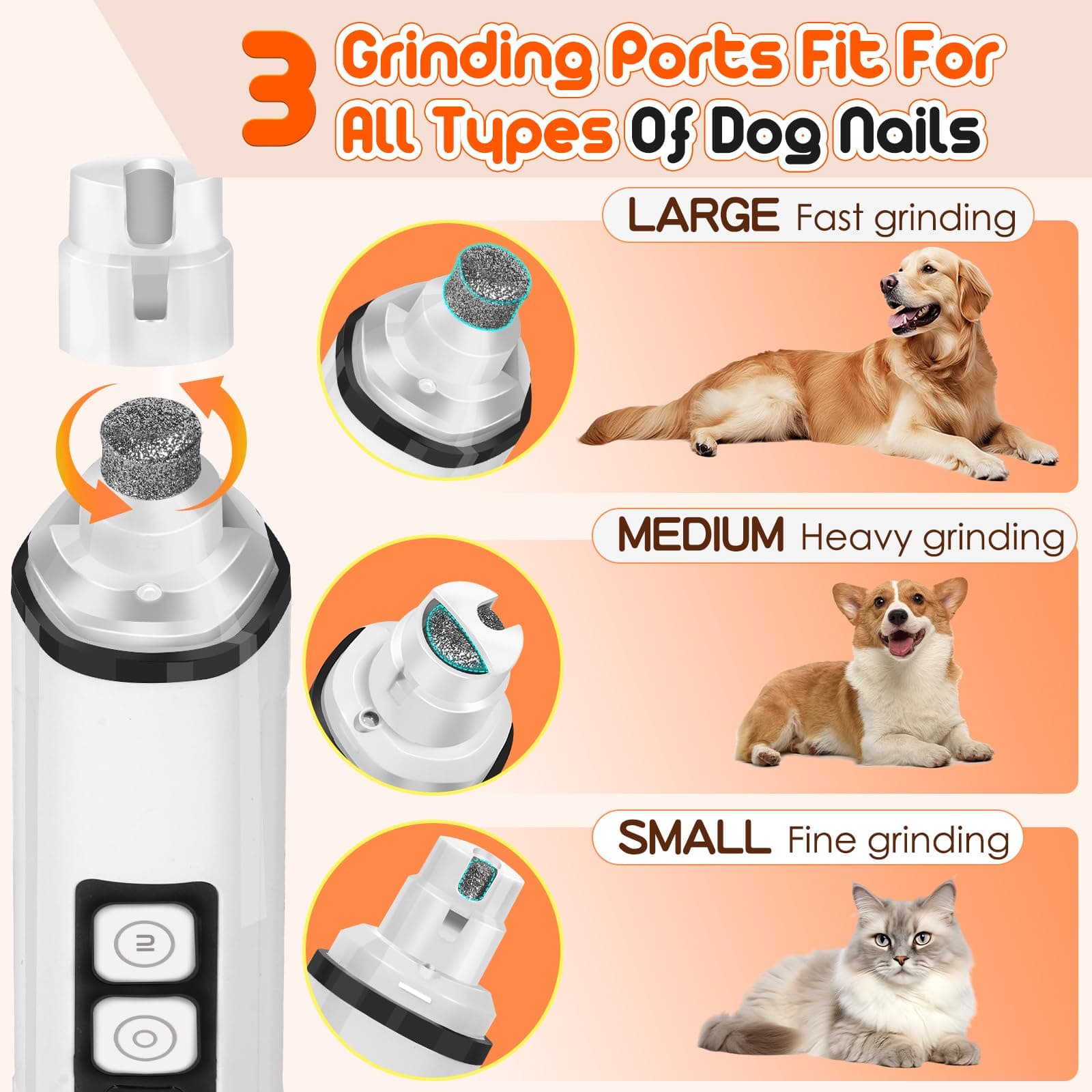 3 Grinding Ports Fit For All Types Of Dog Nails

LARGE Fast grinding

MEDIUM Heavy grinding

SMALL Fine grinding