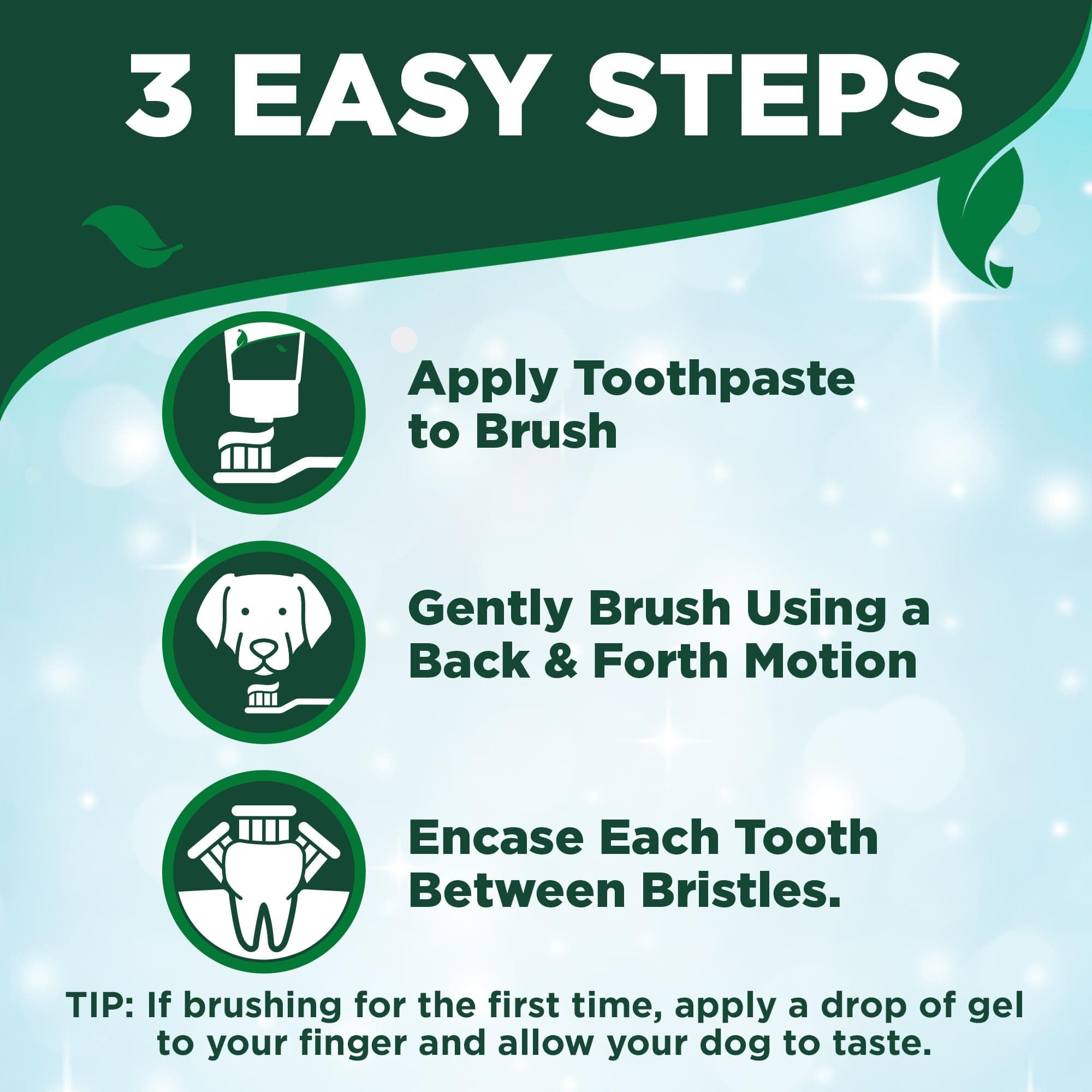 3 EASY STEPS

Apply Toothpaste to Brush

Gently Brush Using a Back & Forth Motion

Encase Each Tooth Between Bristles.

TIP: If brushing for the first time, apply a drop of gel to your finger and allow your dog to taste.