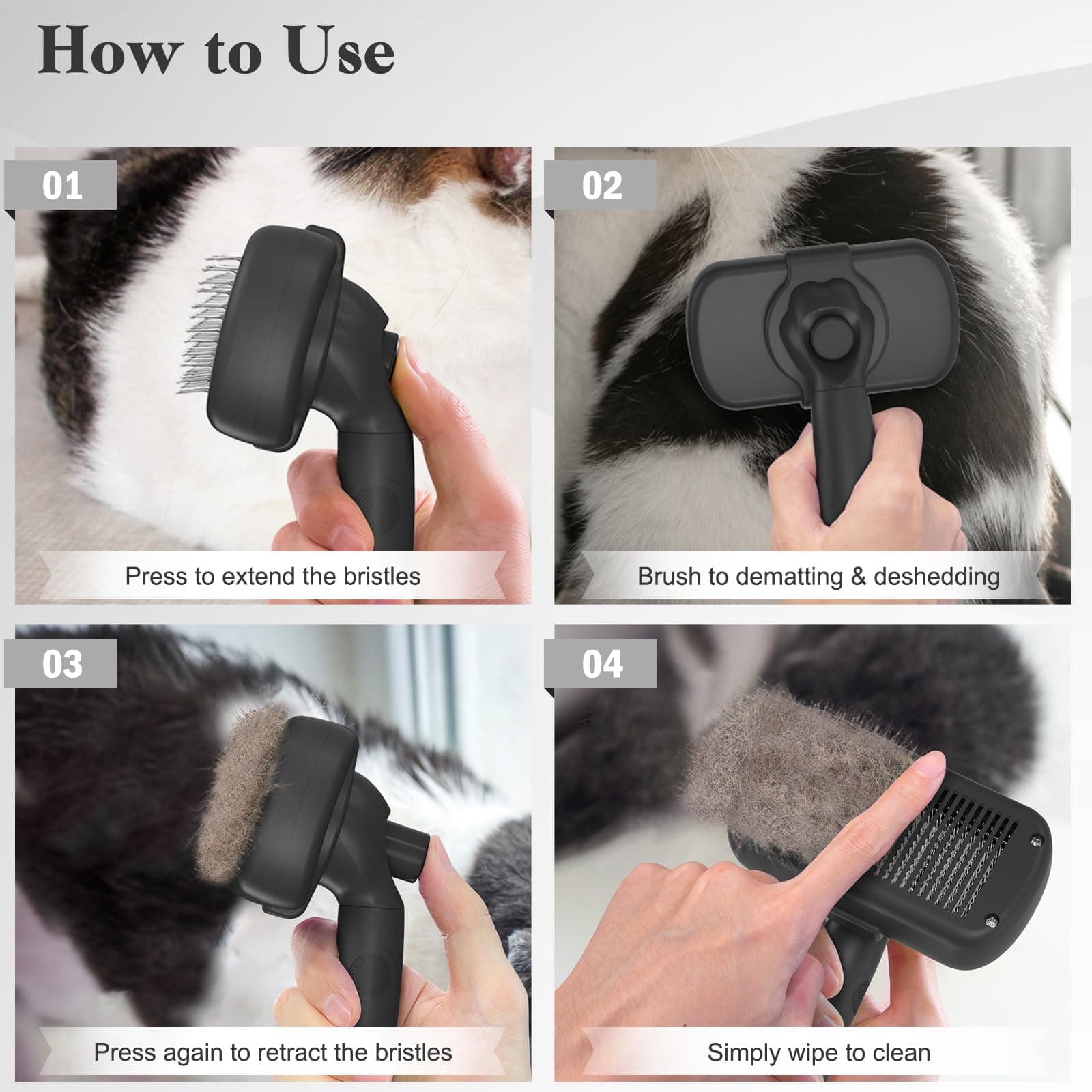 How to Use

01

Press to extend the bristles

02

Brush to dematting & deshedding

03

Press again to retract the bristles

04

Simply wipe to clean