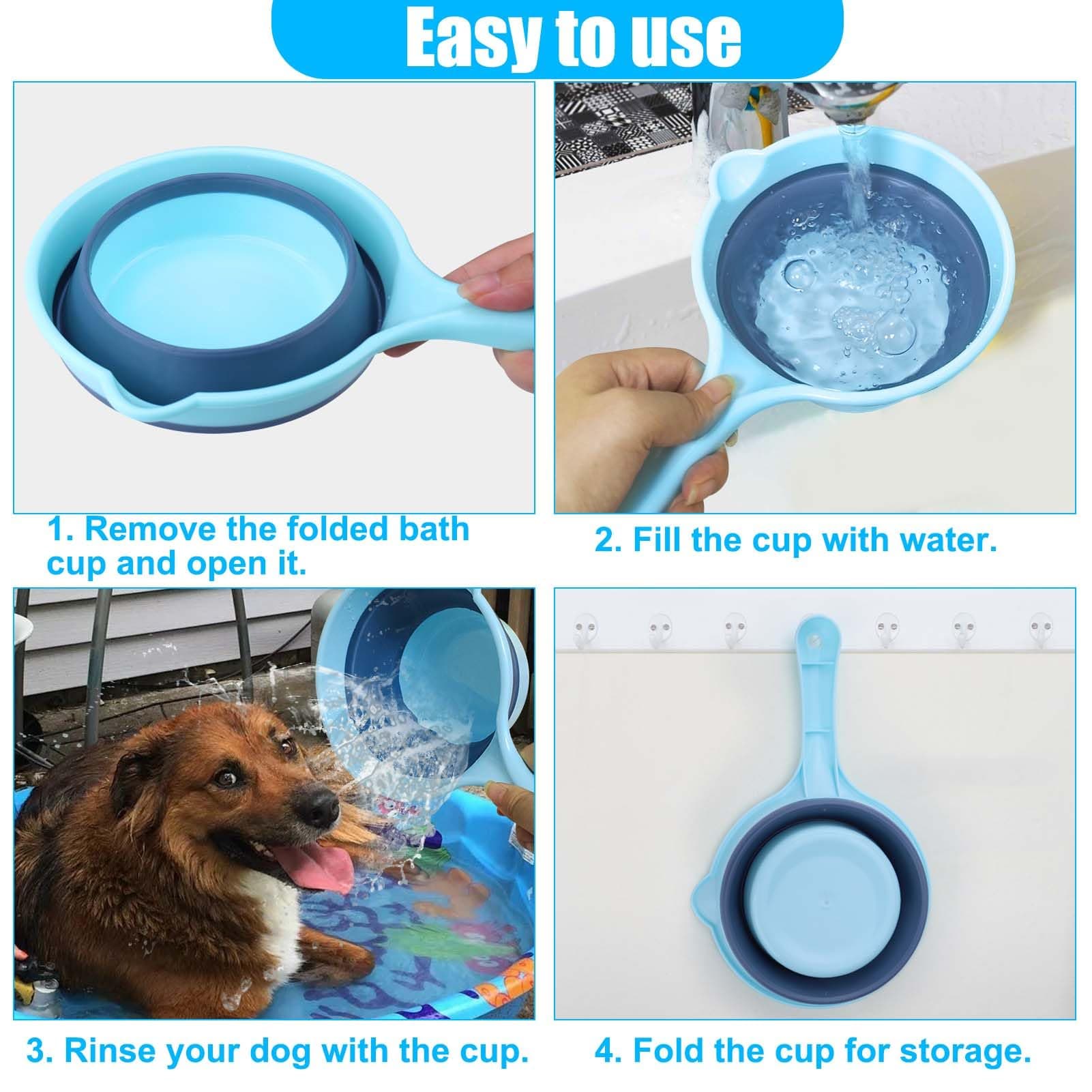 Easy to use

1. Remove the folded bath cup and open it.

2. Fill the cup with water.

3. Rinse your dog with the cup.

4. Fold the cup for storage.