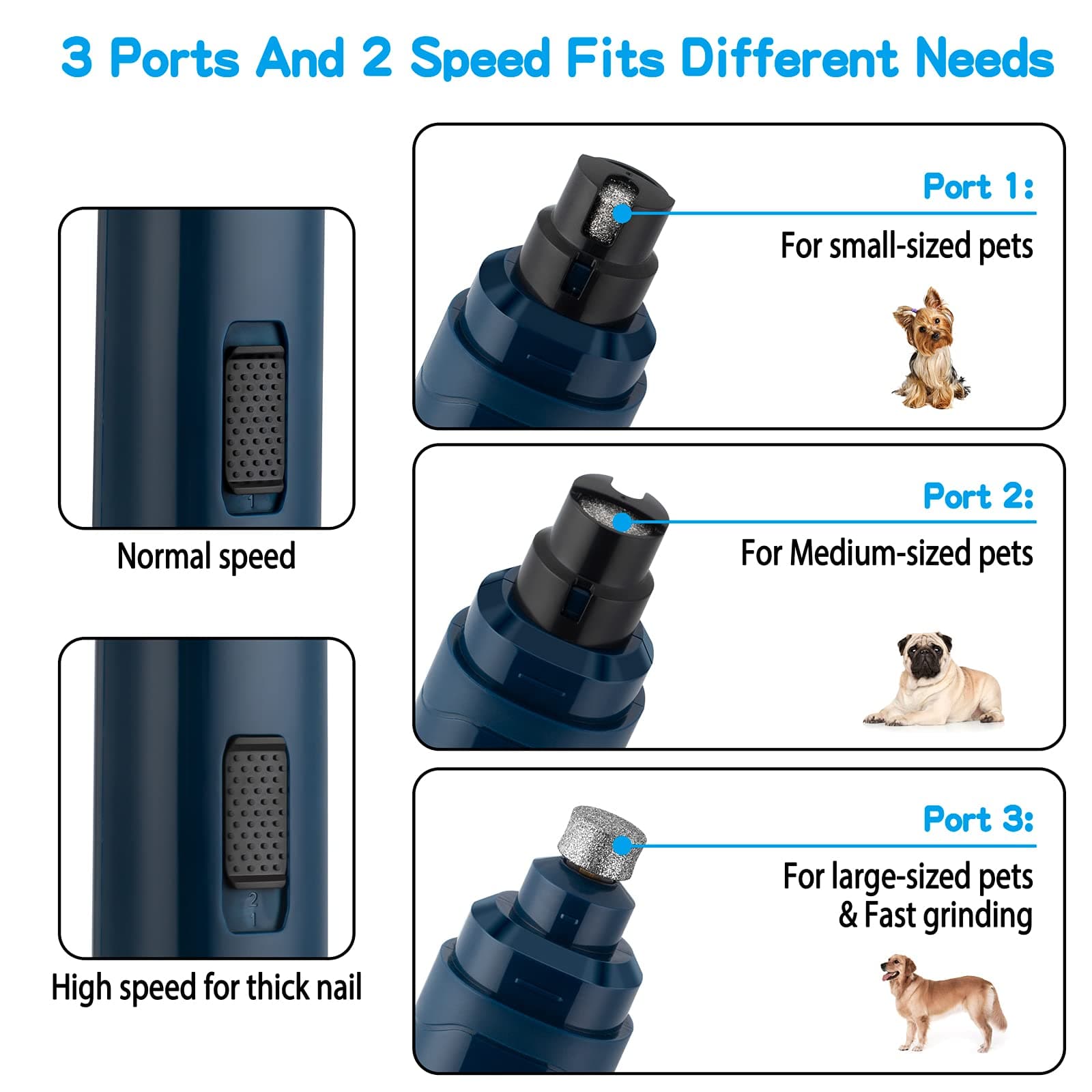 3 Ports And 2 Speed Fits Different Needs

1

Normal speed

2
1

High speed for thick nail

Port 1:
For small-sized pets

Port 2:
For Medium-sized pets

Port 3:
For large-sized pets & Fast grinding