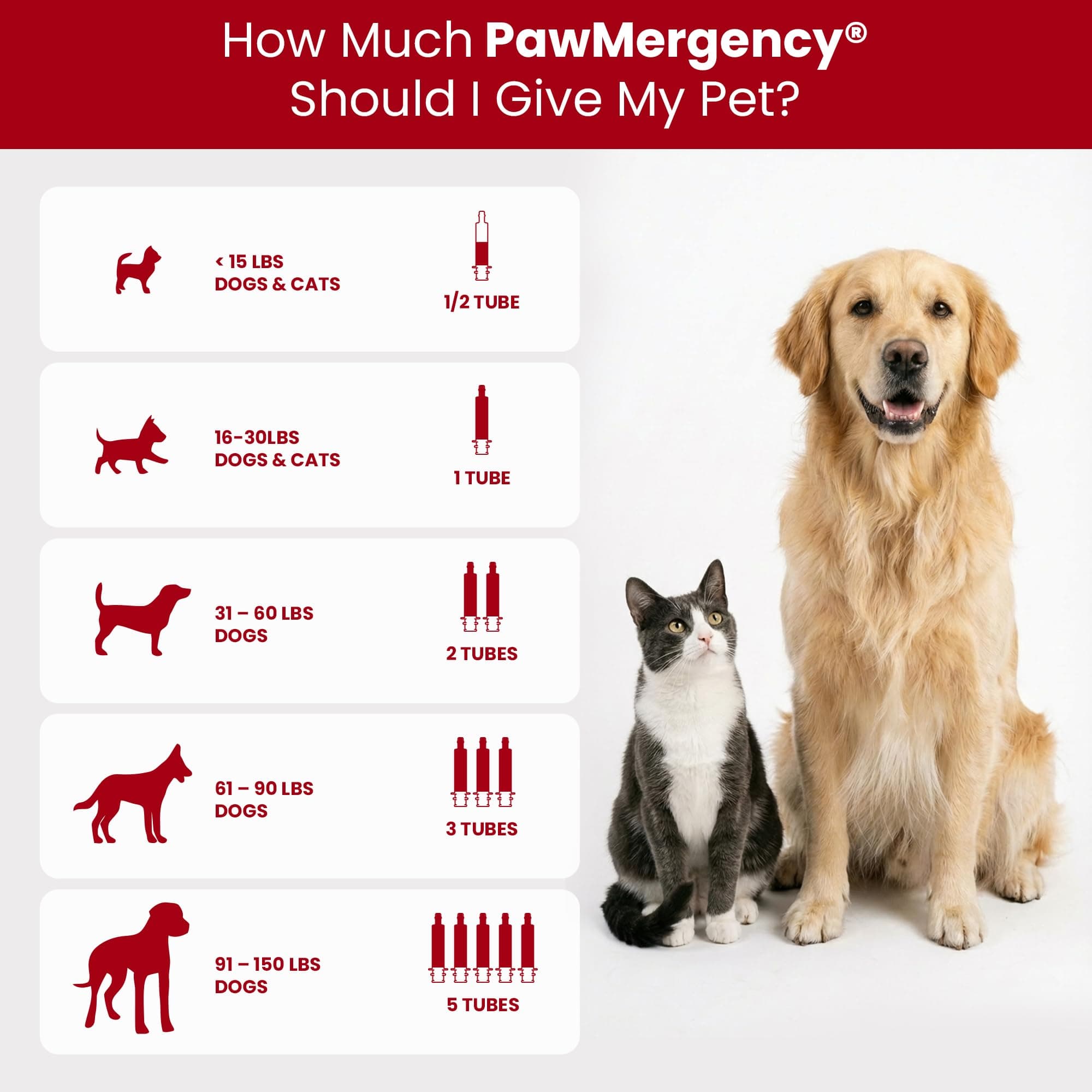 How Much PawMergency® Should I Give My Pet?

< 15 LBS
DOGS & CATS

1/2 TUBE

16-30LBS
DOGS & CATS

1 TUBE

31 – 60 LBS
DOGS

2 TUBES

61 – 90 LBS
DOGS

3 TUBES

91 – 150 LBS
DOGS

5 TUBES