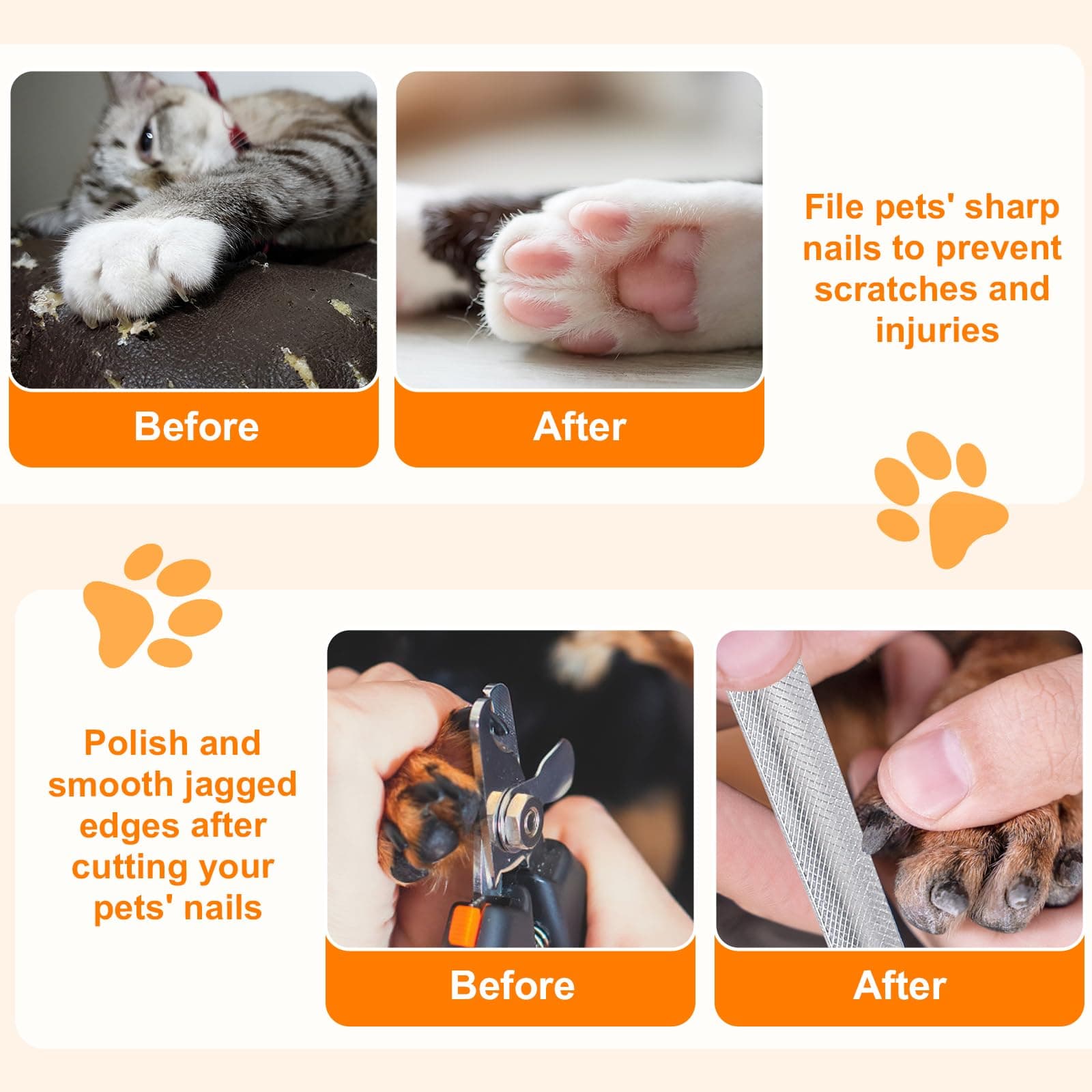 Before

After

File pets' sharp nails to prevent scratches and injuries

Polish and smooth jagged edges after cutting your pets' nails

Before

After