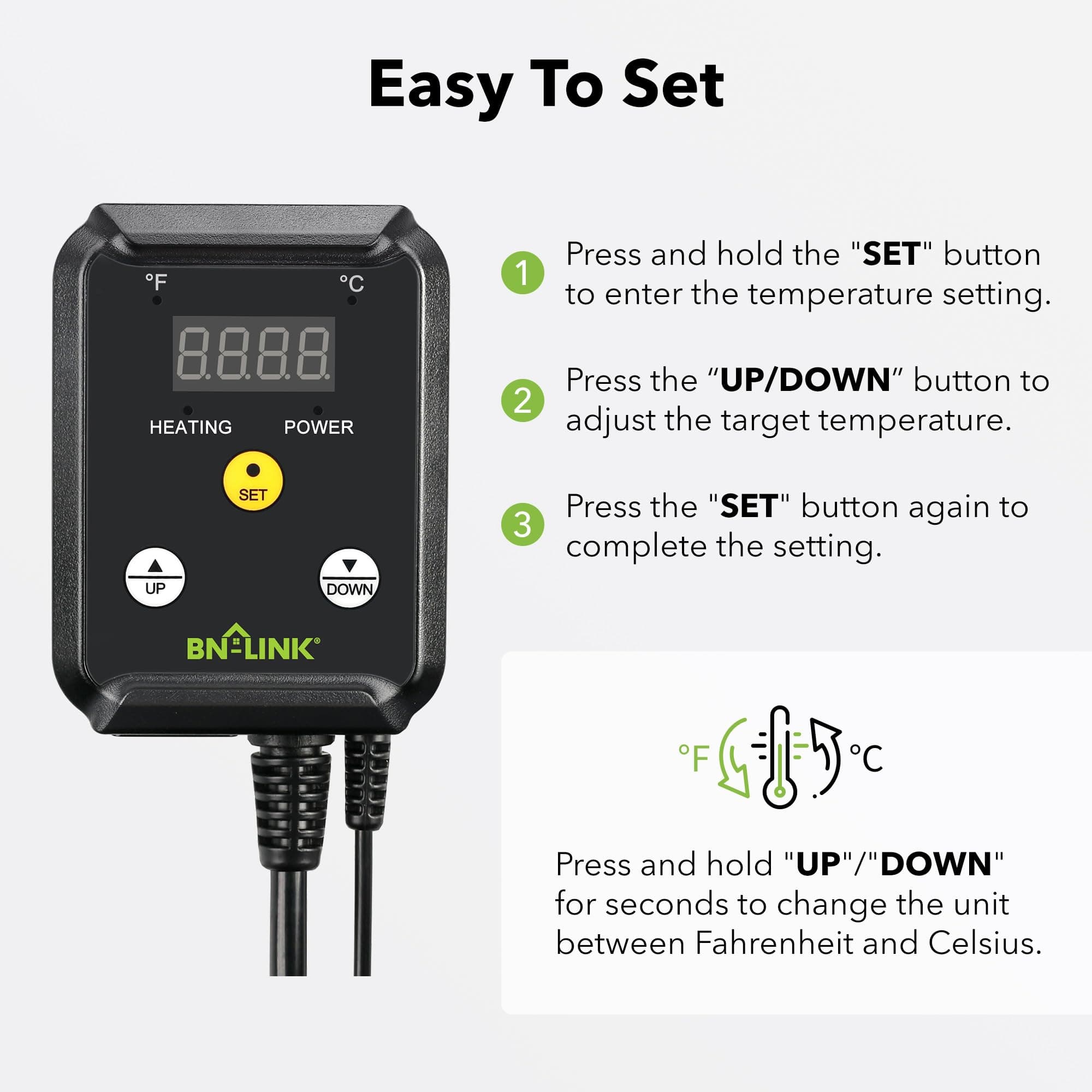 Easy To Set

°F

°C

8.8.8.8.

HEATING

POWER

SET

UP

DOWN

BN-LINK®

1 Press and hold the "SET" button to enter the temperature setting.

2 Press the “UP/DOWN” button to adjust the target temperature.

3 Press the "SET" button again to complete the setting.

°F

°C

Press and hold "UP"/"DOWN" for seconds to change the unit between Fahrenheit and Celsius.