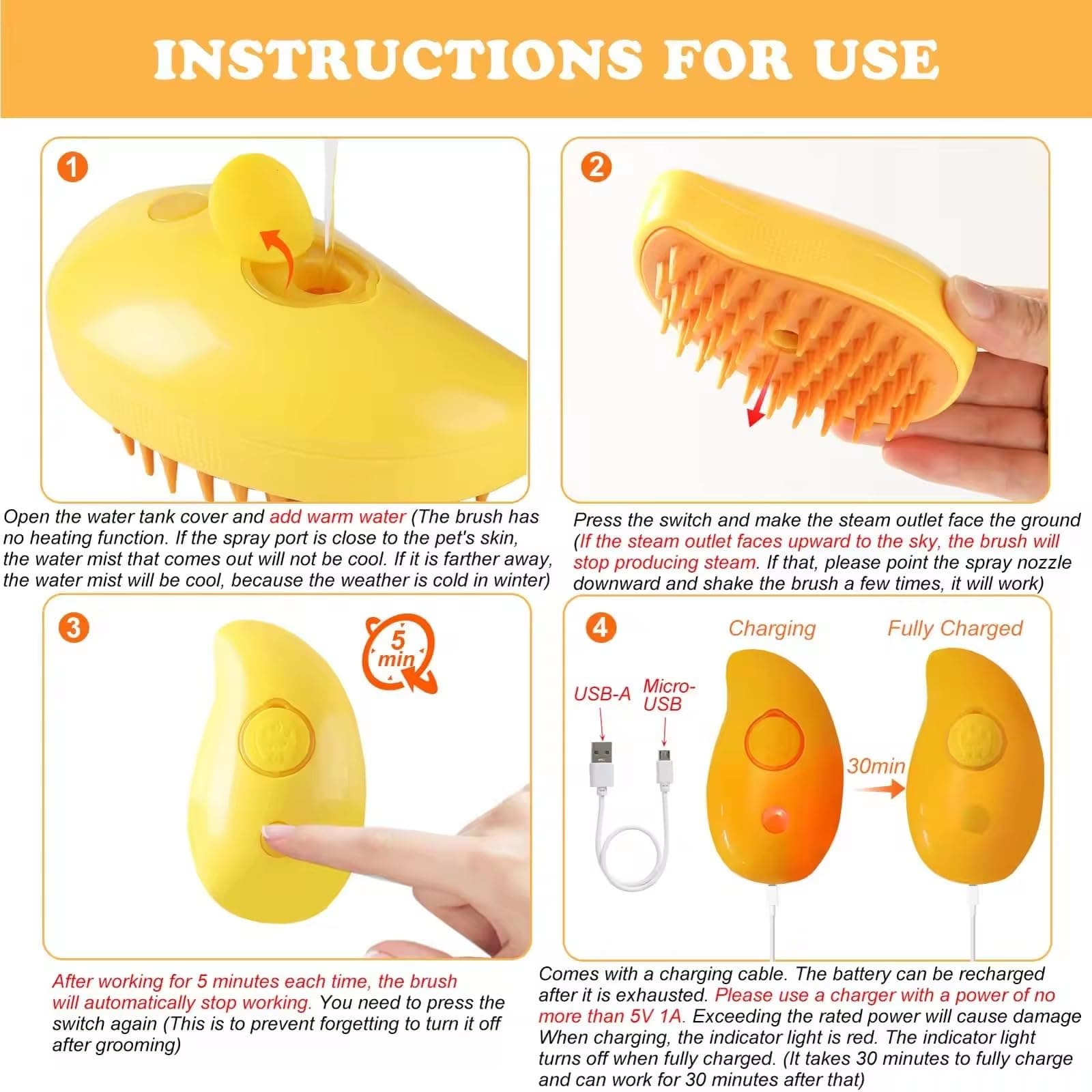 INSTRUCTIONS FOR USE

1

Open the water tank cover and add warm water (The brush has no heating function. If the spray port is close to the pet's skin, the water mist that comes out will not be cool. If it is farther away, the water mist will be cool, because the weather is cold in winter)

2

Press the switch and make the steam outlet face the ground (If the steam outlet faces upward to the sky, the brush will stop producing steam. If that, please point the spray nozzle downward and shake the brush a few times, it will work)

3

5 min

After working for 5 minutes each time, the brush will automatically stop working. You need to press the switch again (This is to prevent forgetting to turn it off after grooming)

4

Charging

Fully Charged

USB-A

Micro-USB

30min

Comes with a charging cable. The battery can be recharged after it is exhausted. Please use a charger with a power of no more than 5V 1A. Exceeding the rated power will cause damage When charging, the indicator light is red. The indicator light turns off when fully charged. (It takes 30 minutes to fully charge and can work for 30 minutes after that)