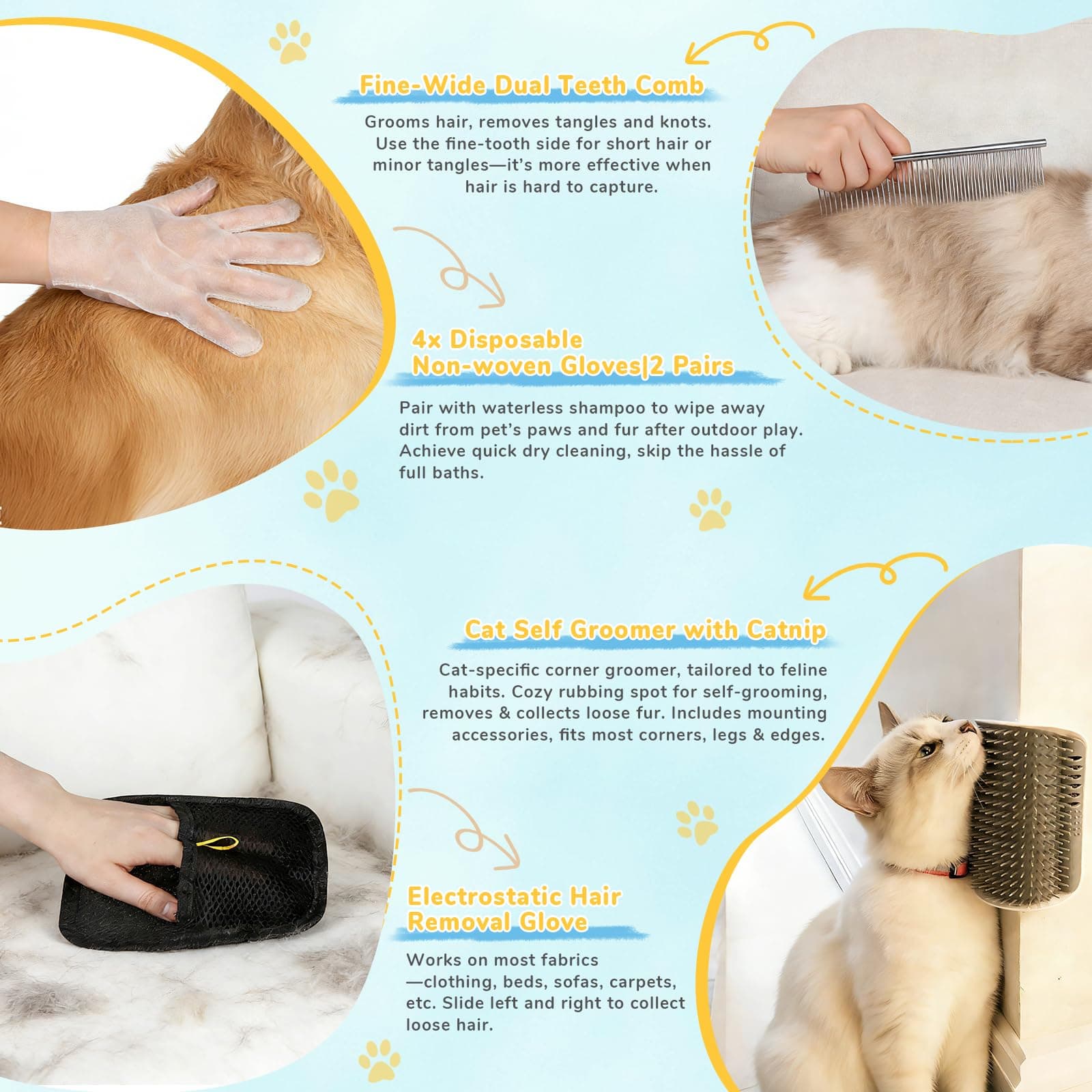 Fine-Wide Dual Teeth Comb

Grooms hair, removes tangles and knots. Use the fine-tooth side for short hair or minor tangles—it's more effective when hair is hard to capture.

4x Disposable Non-woven Gloves|2 Pairs

Pair with waterless shampoo to wipe away dirt from pet's paws and fur after outdoor play. Achieve quick dry cleaning, skip the hassle of full baths.

Cat Self Groomer with Catnip

Cat-specific corner groomer, tailored to feline habits. Cozy rubbing spot for self-grooming, removes & collects loose fur. Includes mounting accessories, fits most corners, legs & edges.

Electrostatic Hair Removal Glove

Works on most fabrics —clothing, beds, sofas, carpets, etc. Slide left and right to collect loose hair.