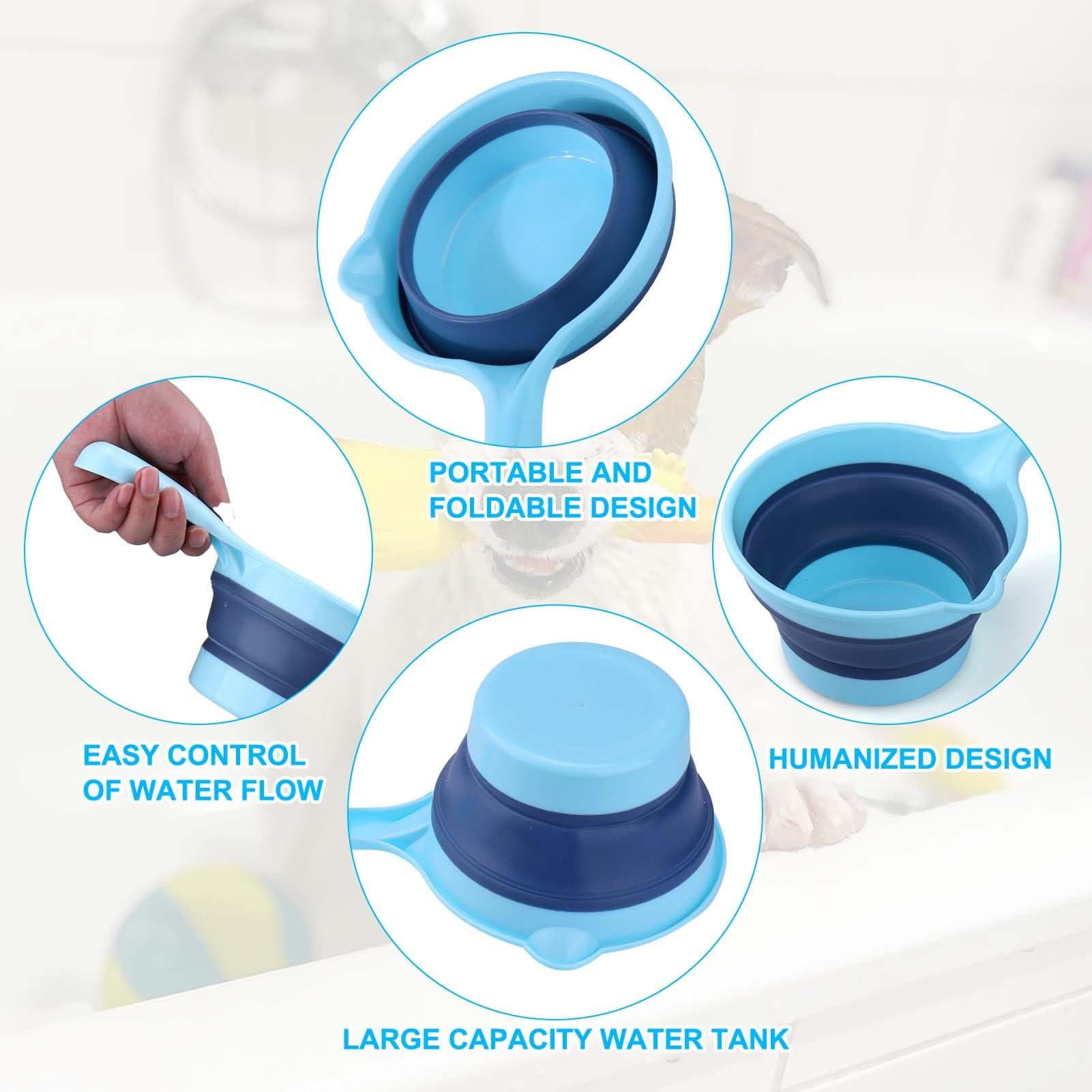 PORTABLE AND FOLDABLE DESIGN

EASY CONTROL OF WATER FLOW

HUMANIZED DESIGN

LARGE CAPACITY WATER TANK