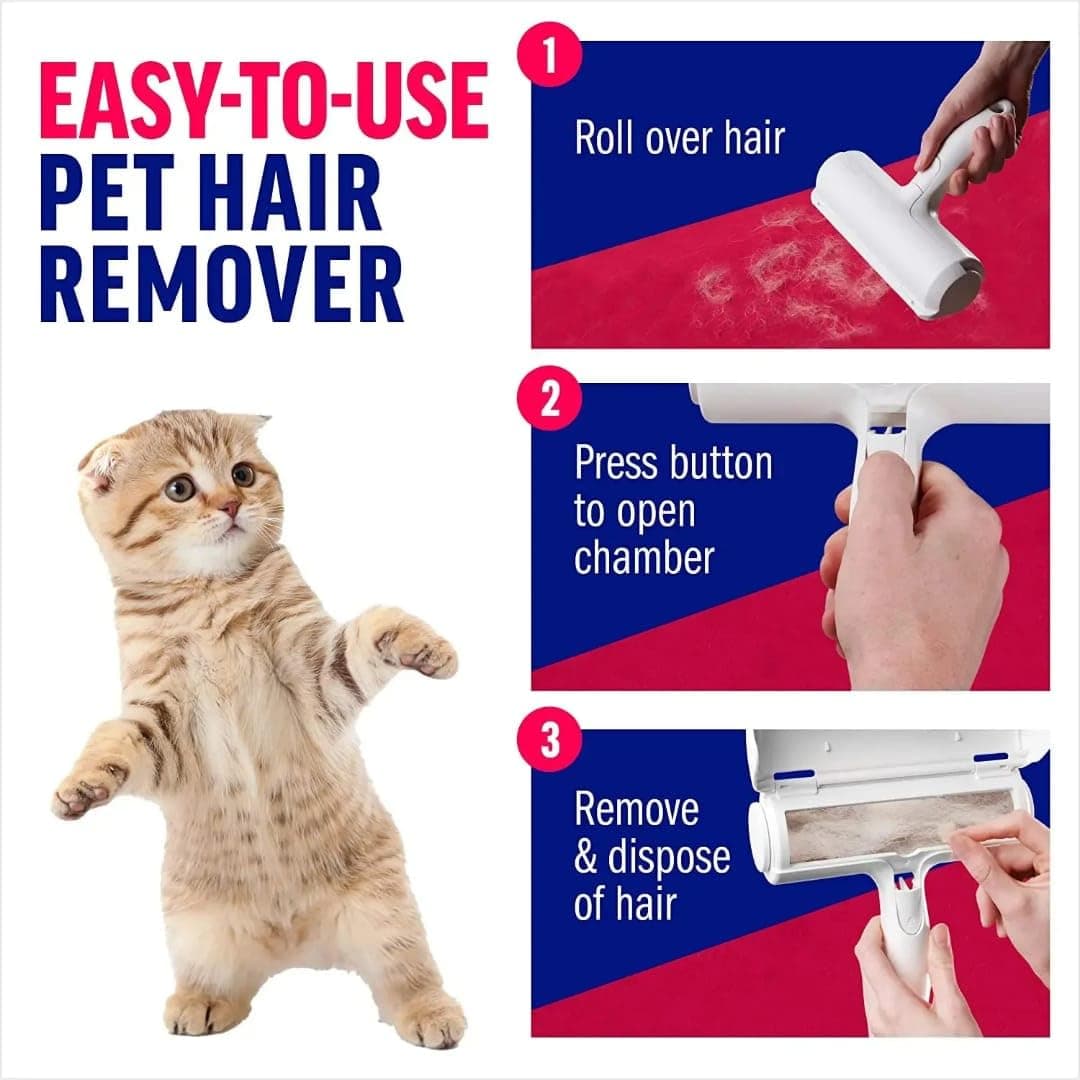 EASY-TO-USE
PET HAIR
REMOVER

1
Roll over hair

2
Press button to open chamber

3
Remove & dispose of hair