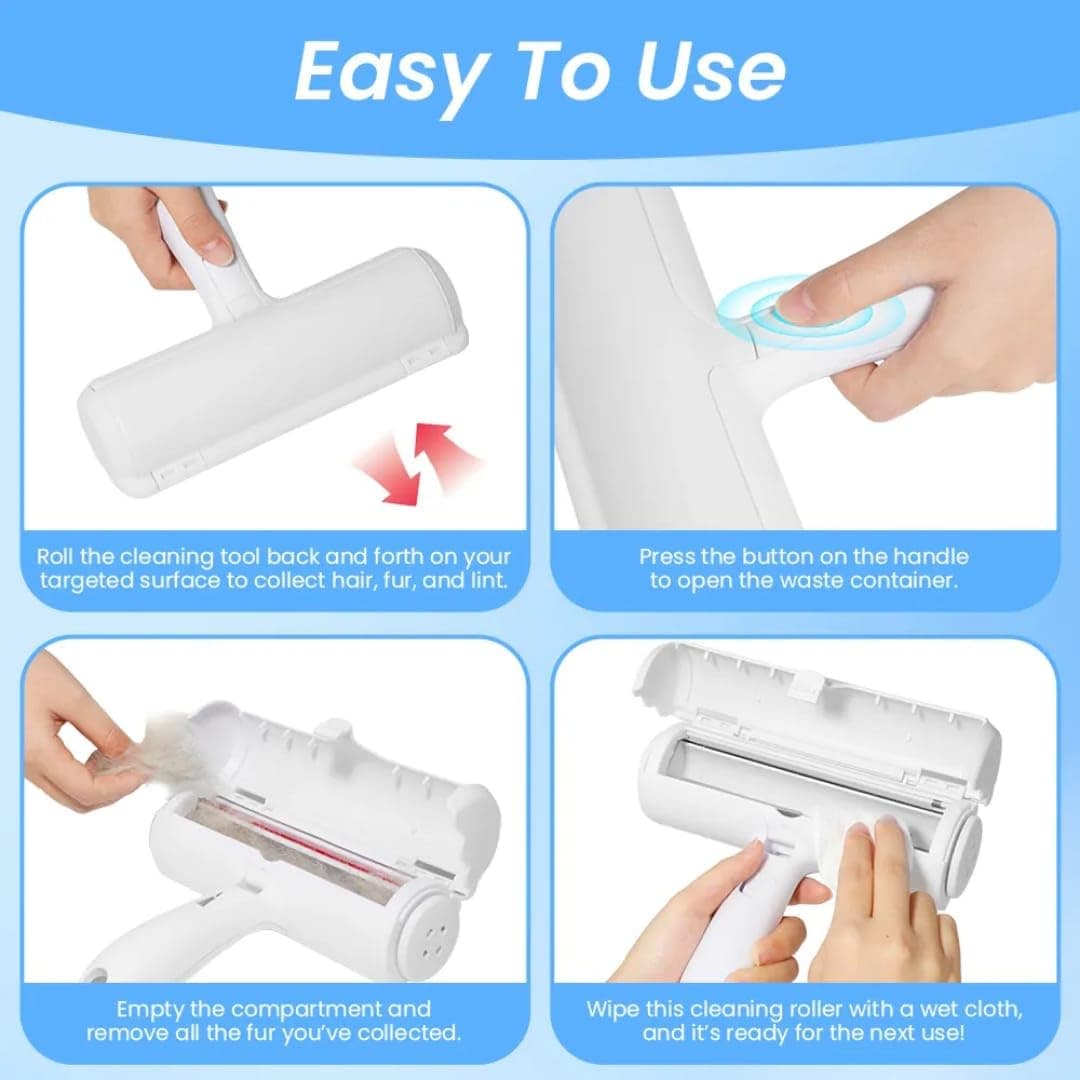 Easy To Use

Roll the cleaning tool back and forth on your targeted surface to collect hair, fur, and lint.

Press the button on the handle to open the waste container.

Empty the compartment and remove all the fur you've collected.

Wipe this cleaning roller with a wet cloth, and it's ready for the next use!