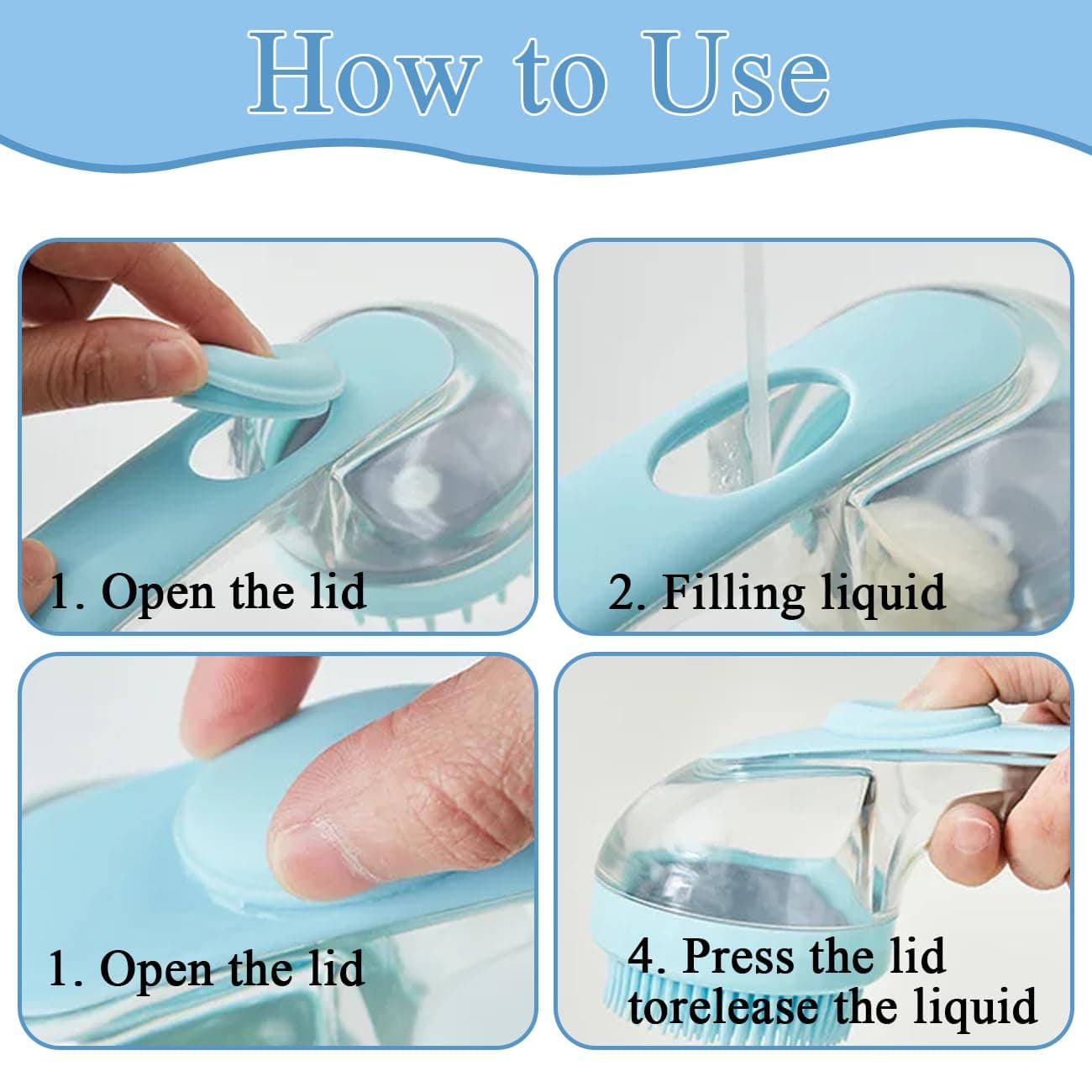 How to Use

1. Open the lid

2. Filling liquid

1. Open the lid

4. Press the lid torelease the liquid